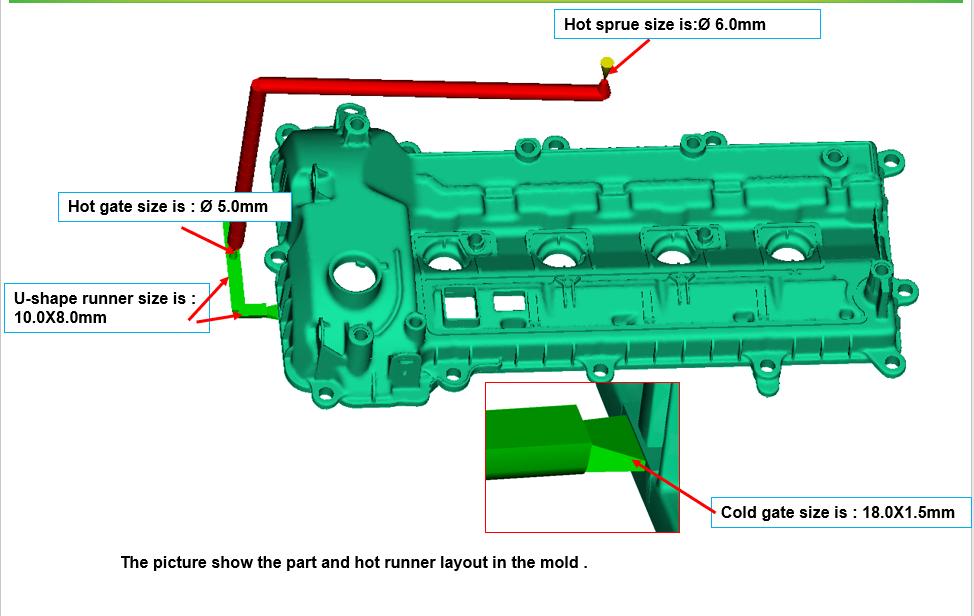 Hot sprue size is:Ø 6.0mm

Hot gate size is : Ø 5.0mm

U-shape runner size is : 10.0X8.0mm

Cold gate size is : 18.0X1.5mm

The picture show the part and hot runner layout in the mold .